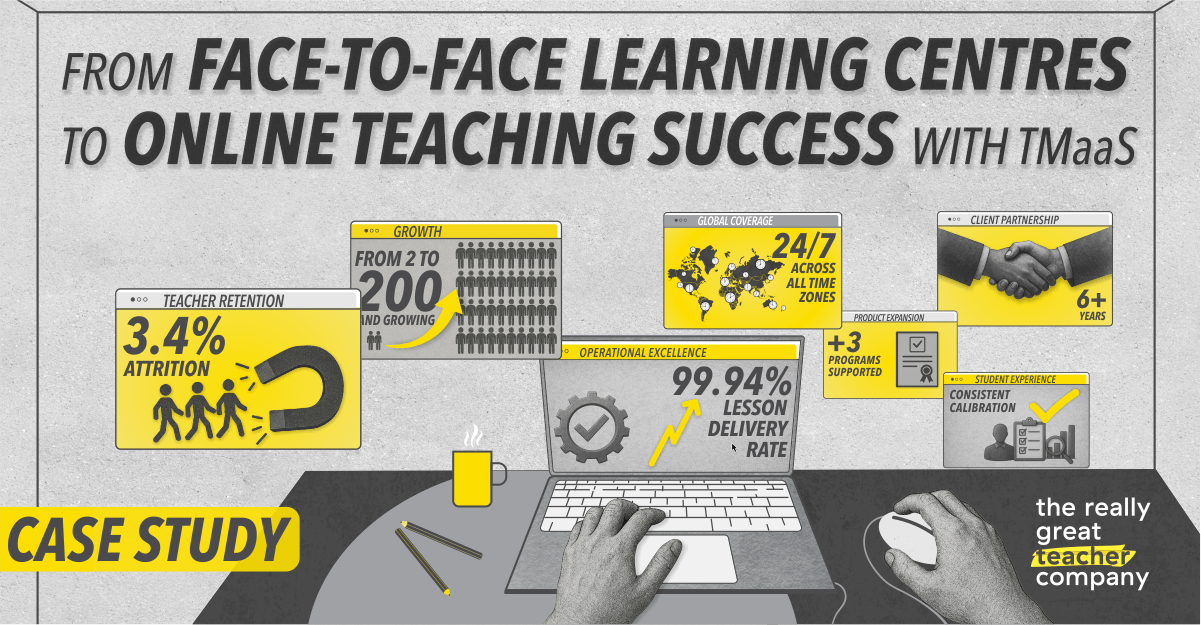 FROM FACE-TO-FACE LEARNING CENTRES TO ONLINE TEACHING SUCCESS WITH TMaaS

TEACHER RETENTION
3.4%
ATTRITION

GROWTH
FROM 2 TO 200
AND GROWING

GLOBAL COVERAGE
24/7
ACROSS ALL TIME ZONES

CLIENT PARTNERSHIP
6+
YEARS

PRODUCT EXPANSION
+3
PROGRAMS SUPPORTED

OPERATIONAL EXCELLENCE
99.94%
LESSON DELIVERY RATE

STUDENT EXPERIENCE
CONSISTENT CALIBRATION

CASE STUDY

the really great teacher company